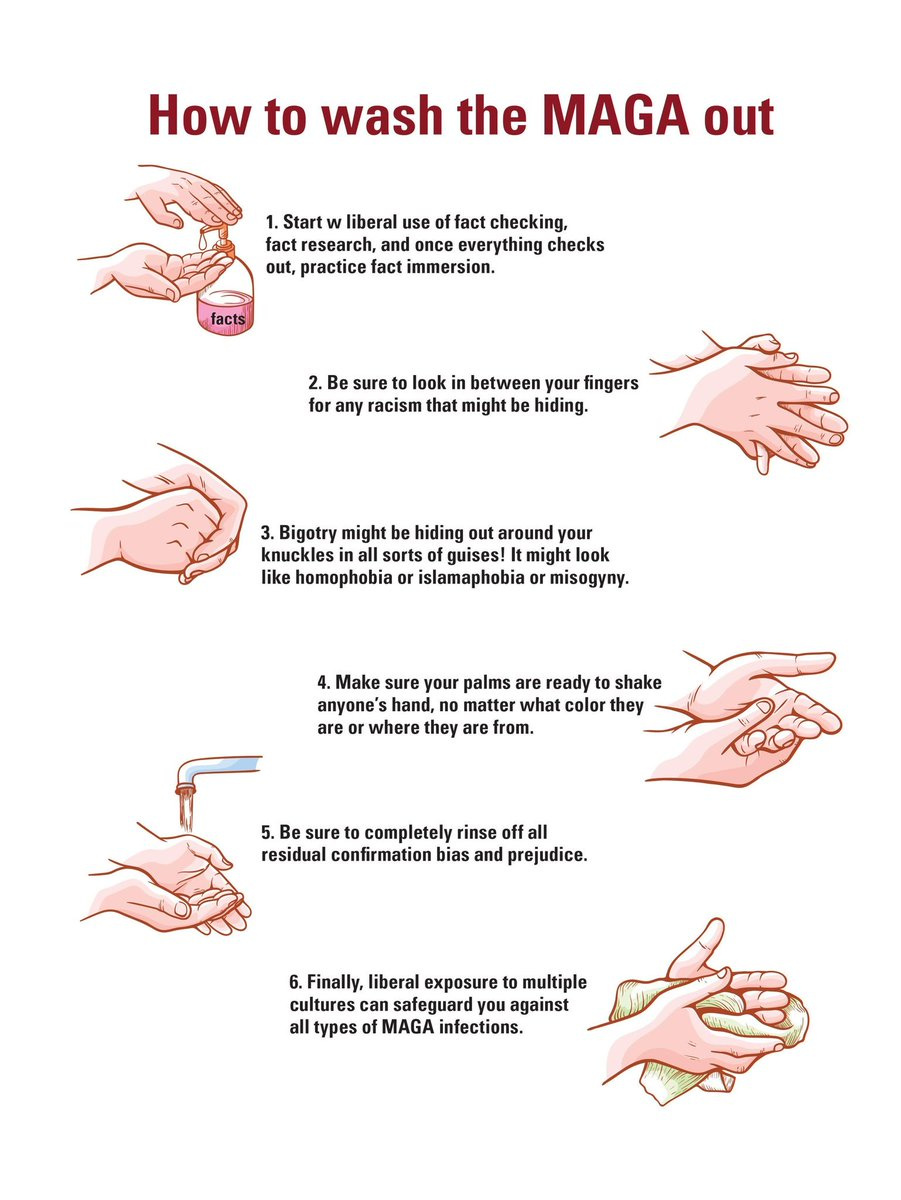 How to wash the MAGA out

1. Start w liberal use of fact checking, fact research, and once everything checks out, practice fact immersion.

facts

2. Be sure to look in between your fingers for any racism that might be hiding.

3. Bigotry might be hiding out around your knuckles in all sorts of guises! It might look like homophobia or islamaphobia or misogyny.

4. Make sure your palms are ready to shake anyone's hand, no matter what color they are or where they are from.

5. Be sure to completely rinse off all residual confirmation bias and prejudice.

6. Finally, liberal exposure to multiple cultures can safeguard you against all types of MAGA infections.